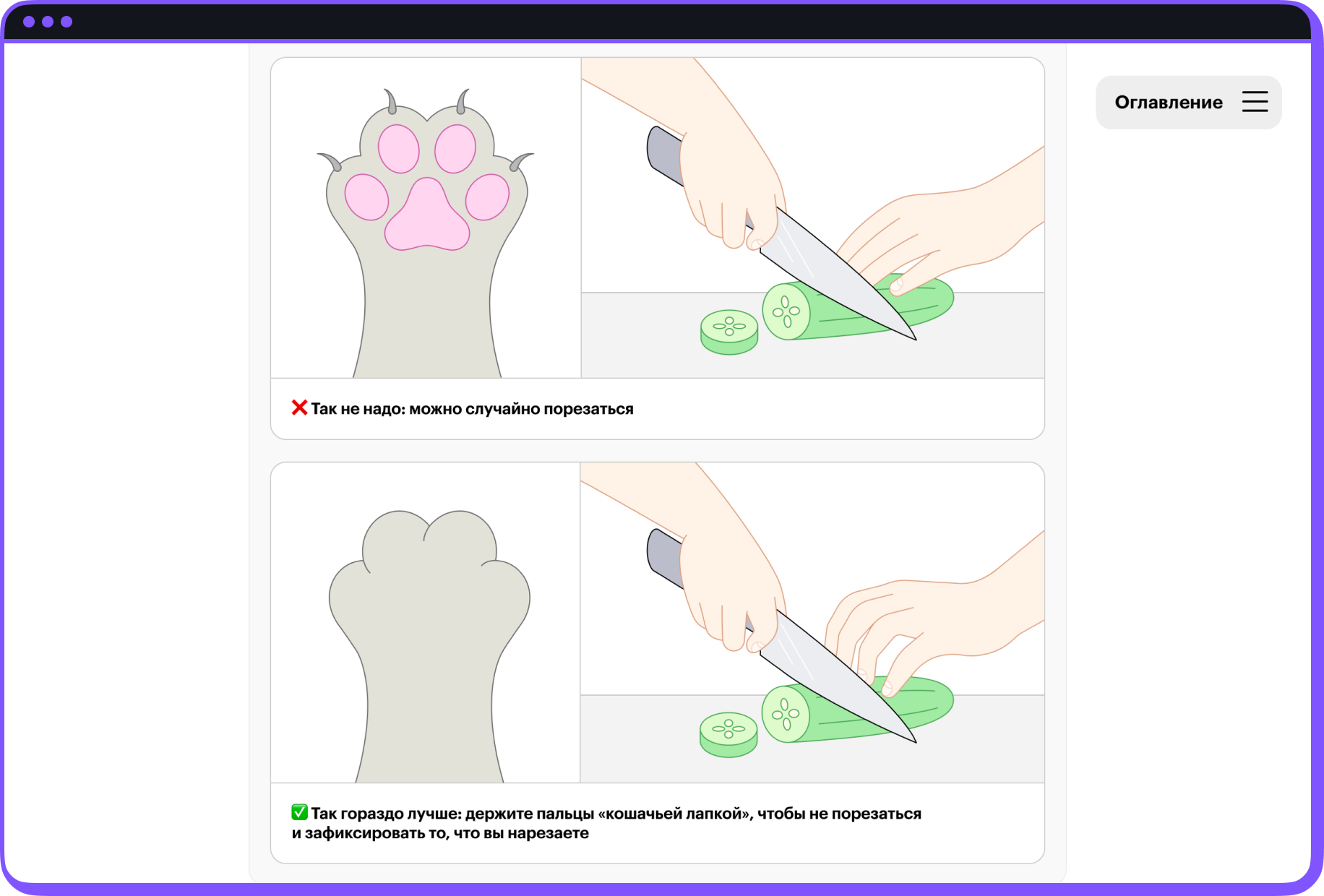 Оглавление

❌ Так не надо: можно случайно порезаться

✅ Так гораздо лучше: держите пальцы «кошачьей лапкой», чтобы не порезаться и зафиксировать то, что вы нарезаете