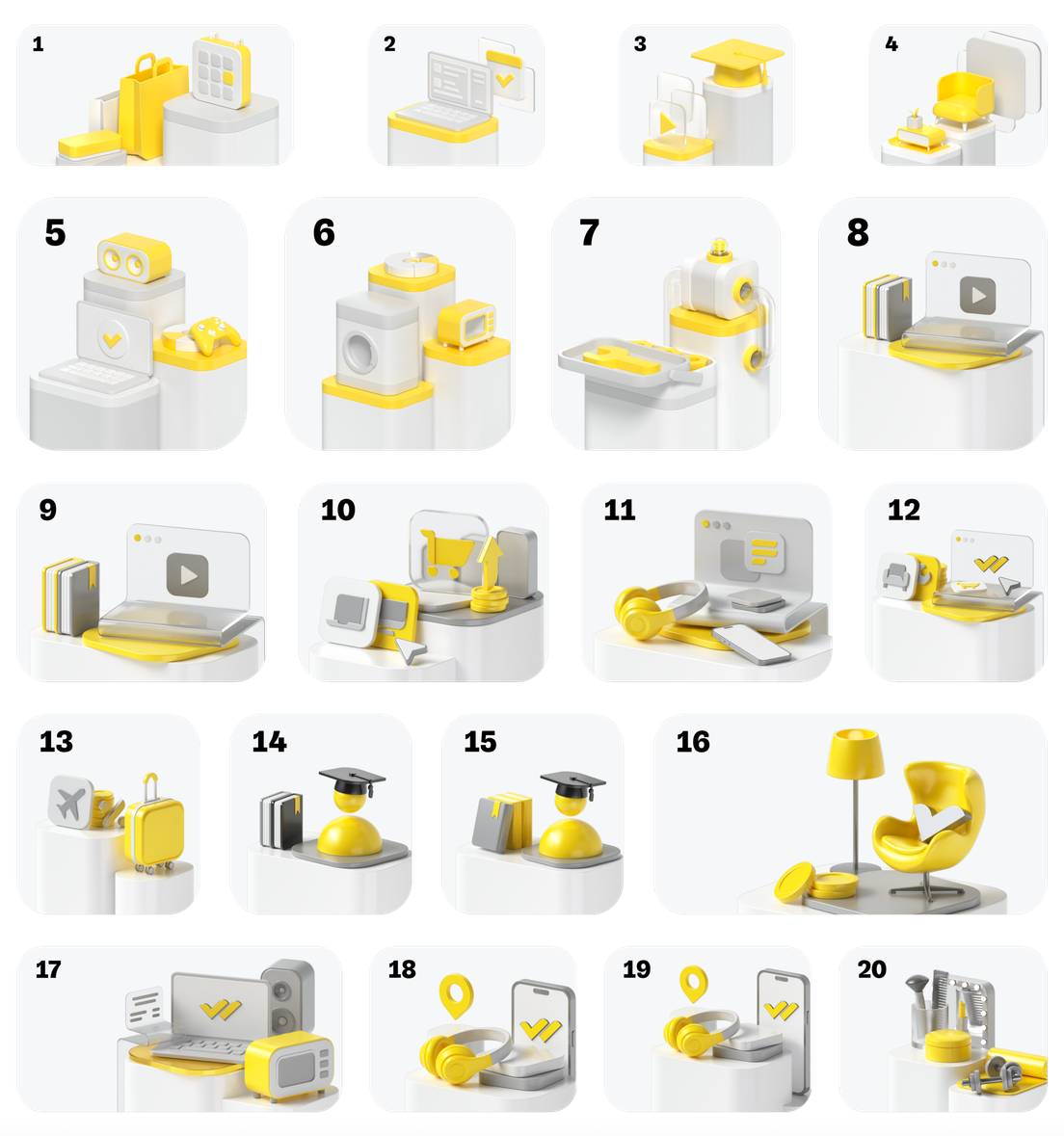 1

2

3

4

5

6

7

8

9

10

11

12

13

14

15

16

17

18

19

20