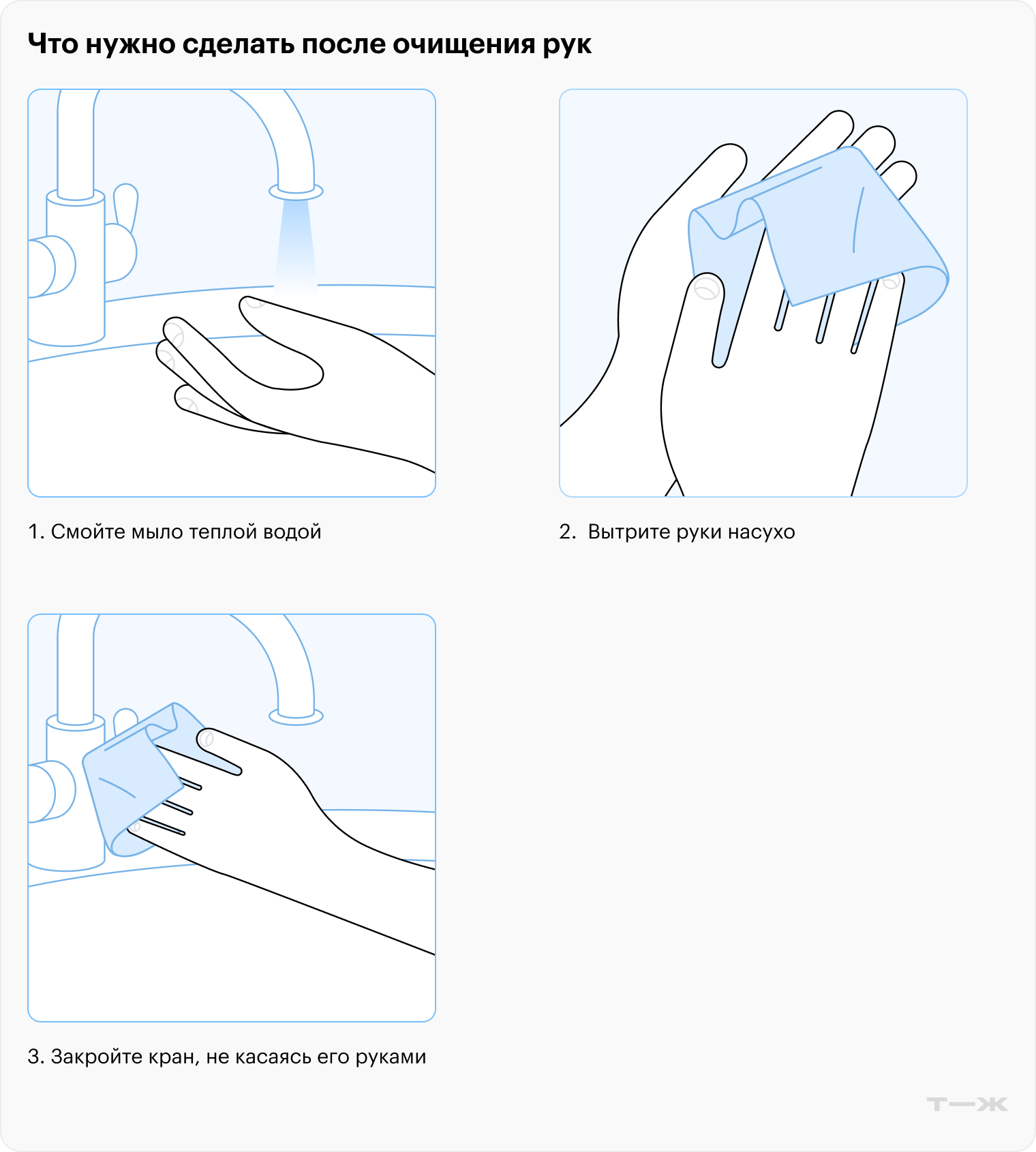 Что нужно сделать после очищения рук

1. Смойте мыло теплой водой

2. Вытрите руки насухо

3. Закройте кран, не касаясь его руками

Т—Ж