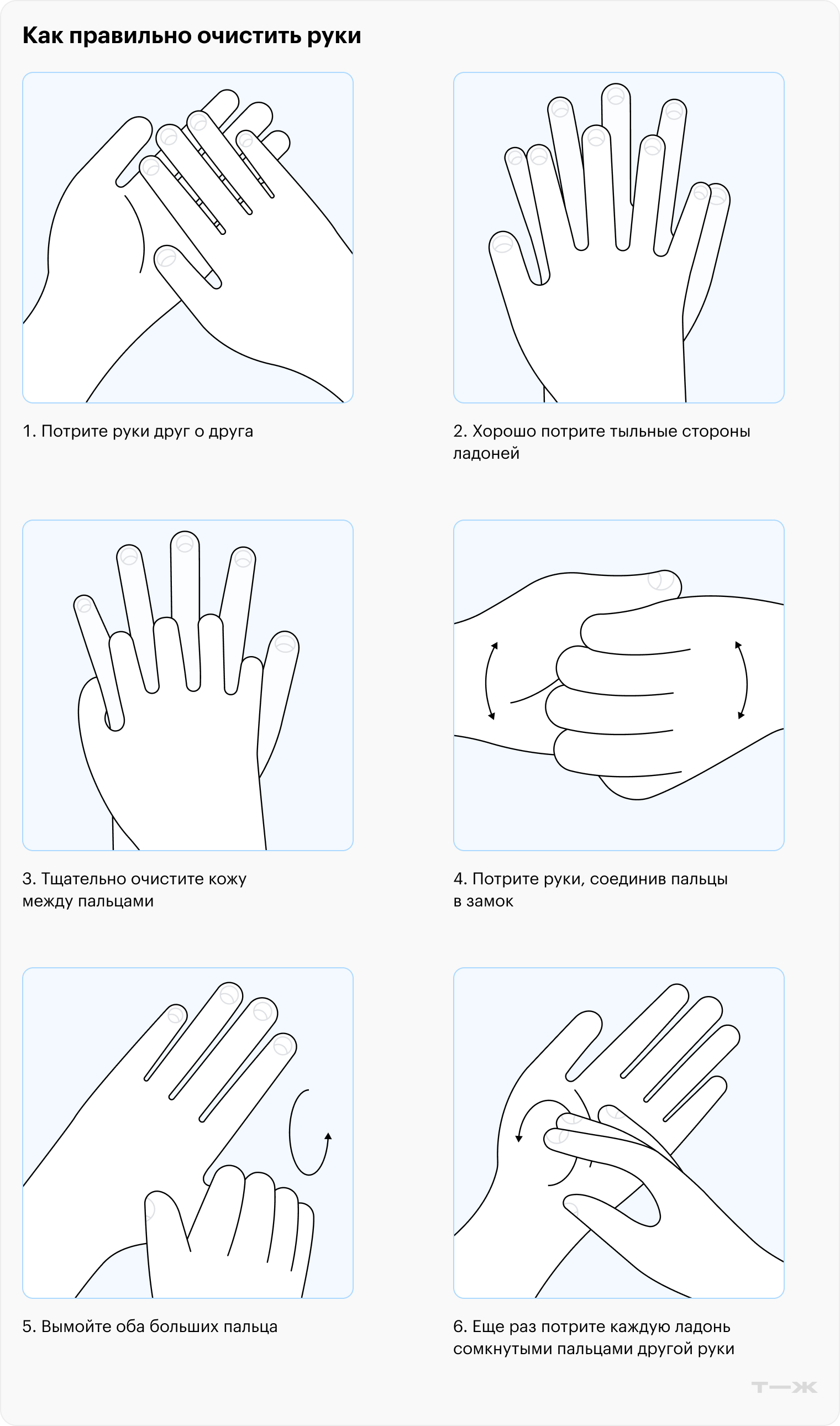 Как правильно очистить руки

1. Потрите руки друг о друга

2. Хорошо потрите тыльные стороны ладоней

3. Тщательно очистите кожу между пальцами

4. Потрите руки, соединив пальцы в замок

5. Вымойте оба больших пальца

6. Еще раз потрите каждую ладонь сомкнутыми пальцами другой руки

Т—Ж