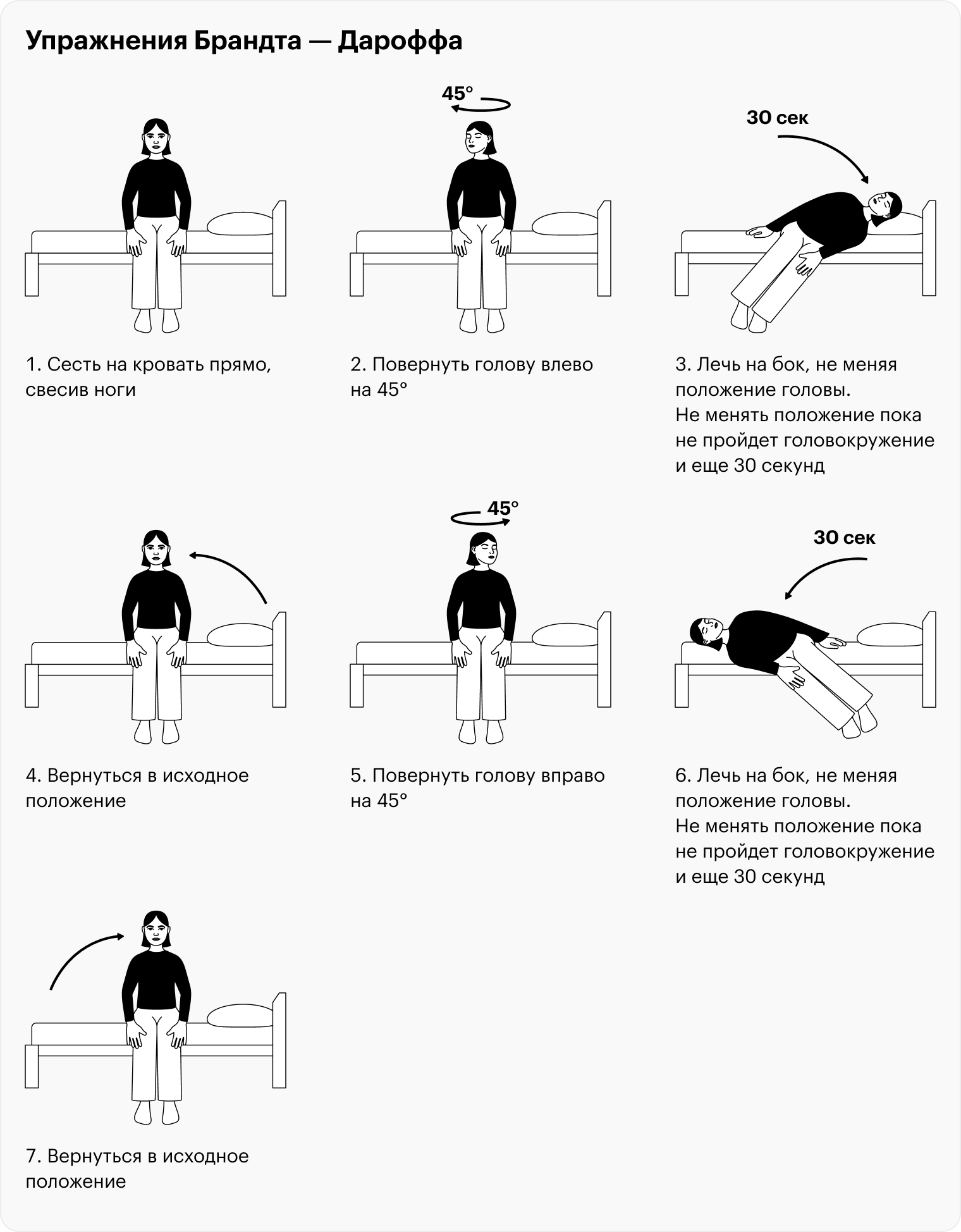 Упражнения Брандта — Дароффа

1. Сесть на кровать прямо, свесив ноги

45°

2. Повернуть голову влево на 45°

30 сек

3. Лечь на бок, не меняя положение головы. Не менять положение пока не пройдет головокружение и еще 30 секунд

4. Вернуться в исходное положение

45°

5. Повернуть голову вправо на 45°

30 сек

6. Лечь на бок, не меняя положение головы. Не менять положение пока не пройдет головокружение и еще 30 секунд

7. Вернуться в исходное положение