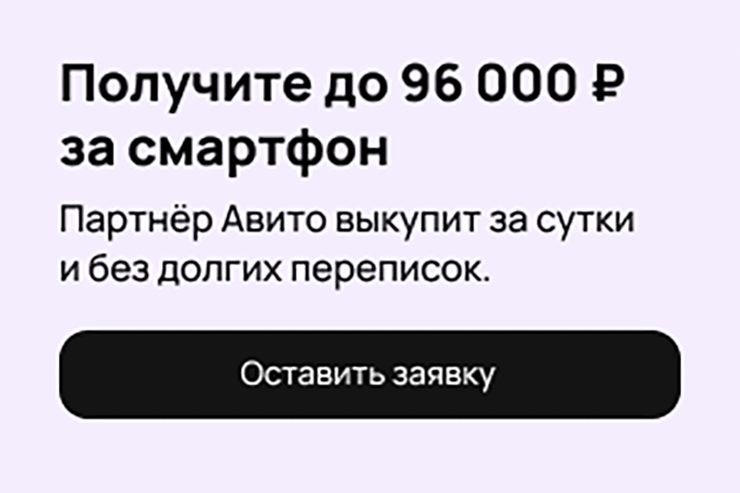 Получите до 96 000 ₽ за смартфон

Партнёр Авито выкупит за сутки и без долгих переписок.

Оставить заявку