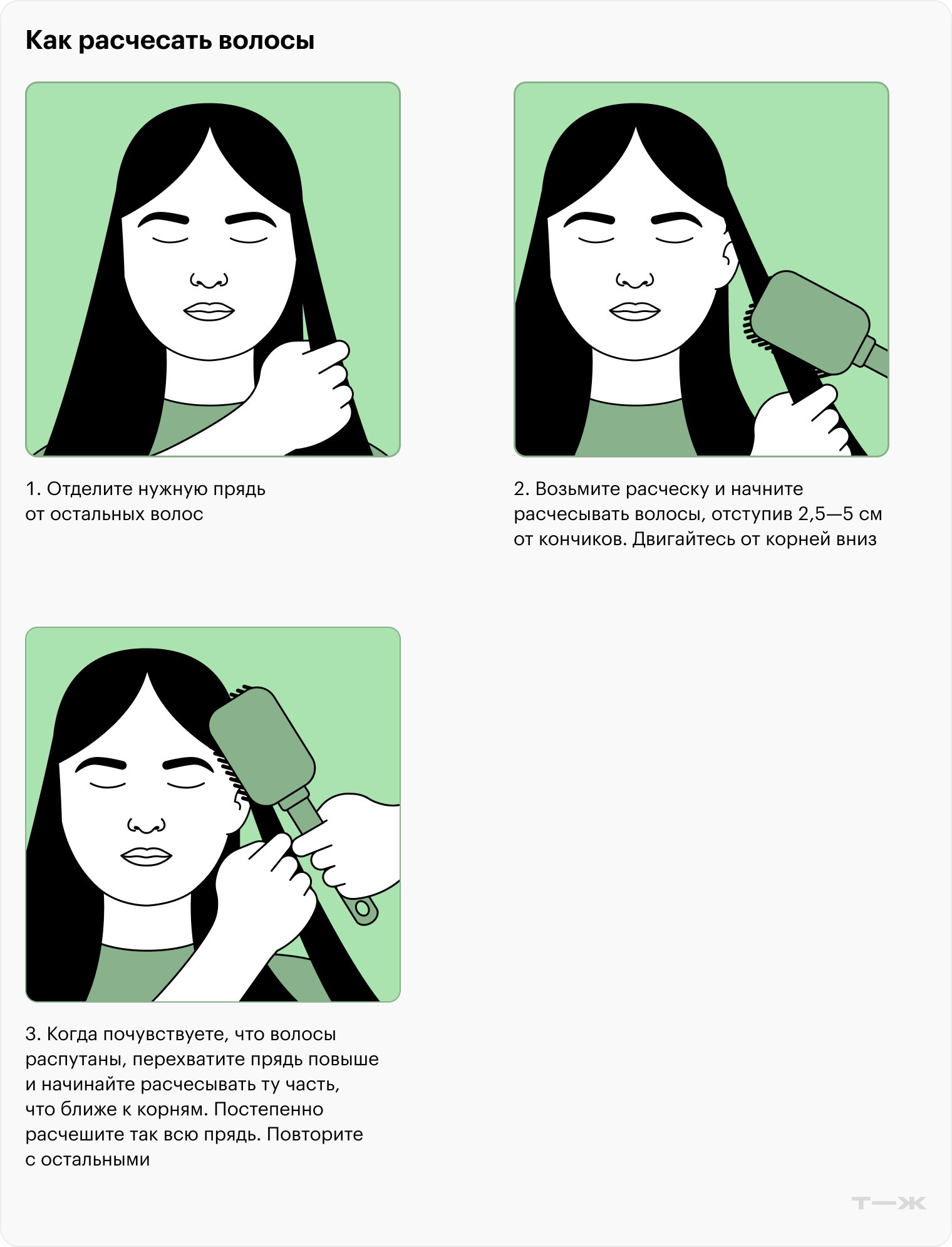 Как расчесать волосы

1. Отделите нужную прядь от остальных волос

2. Возьмите расческу и начните расчесывать волосы, отступив 2,5—5 см от кончиков. Двигайтесь от корней вниз

3. Когда почувствуете, что волосы распутаны, перехватите прядь повыше и начинайте расчесывать ту часть, что ближе к корням. Постепенно расчешите так всю прядь. Повторите с остальными

Т—Ж