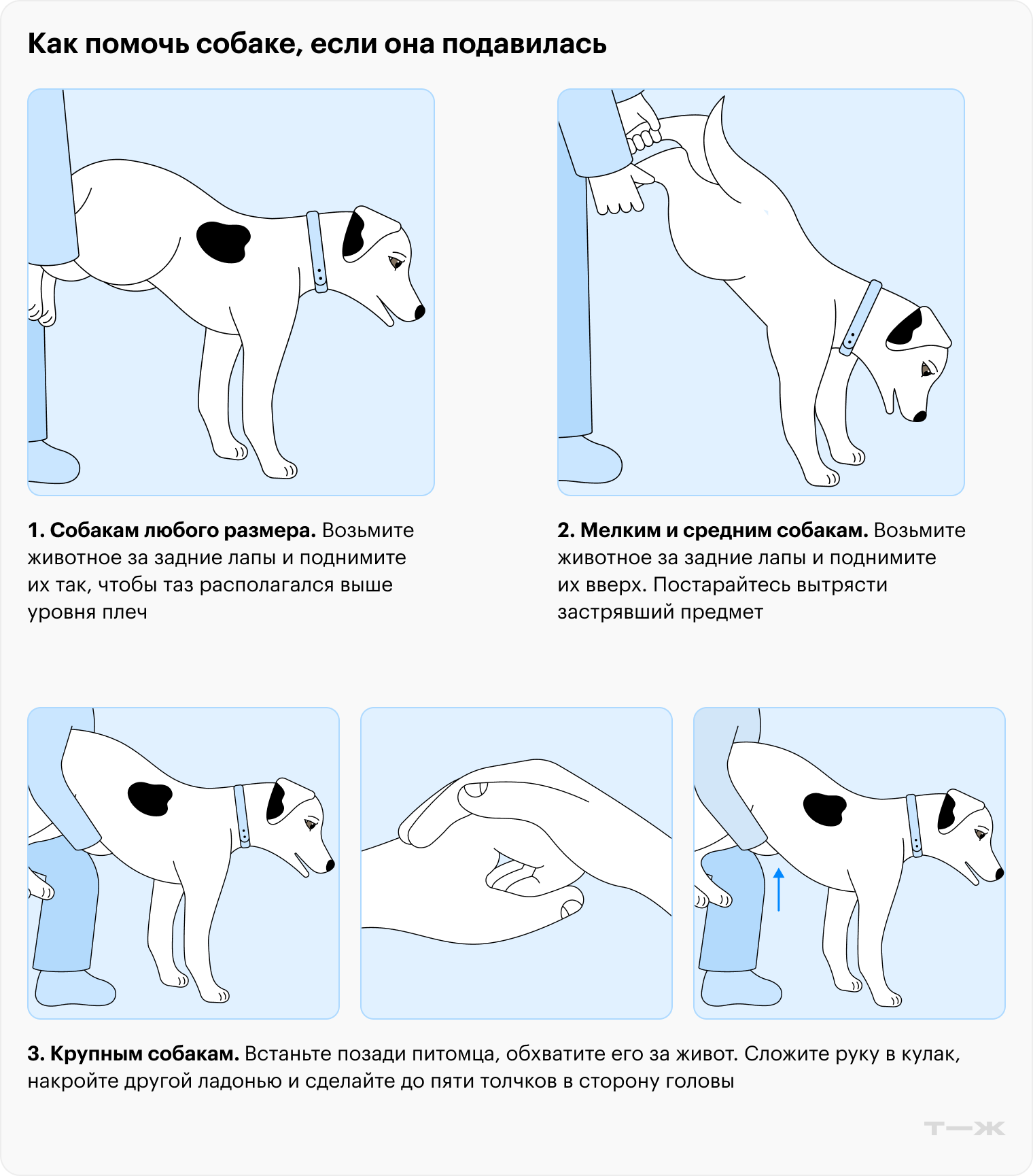 Как помочь собаке, если она подавилась

1. Собакам любого размера. Возьмите животное за задние лапы и поднимите их так, чтобы таз располагался выше уровня плеч

2. Мелким и средним собакам. Возьмите животное за задние лапы и поднимите их вверх. Постарайтесь вытрясти застрявший предмет

3. Крупным собакам. Встаньте позади питомца, обхватите его за живот. Сложите руку в кулак, накройте другой ладонью и сделайте до пяти толчков в сторону головы

Т—Ж