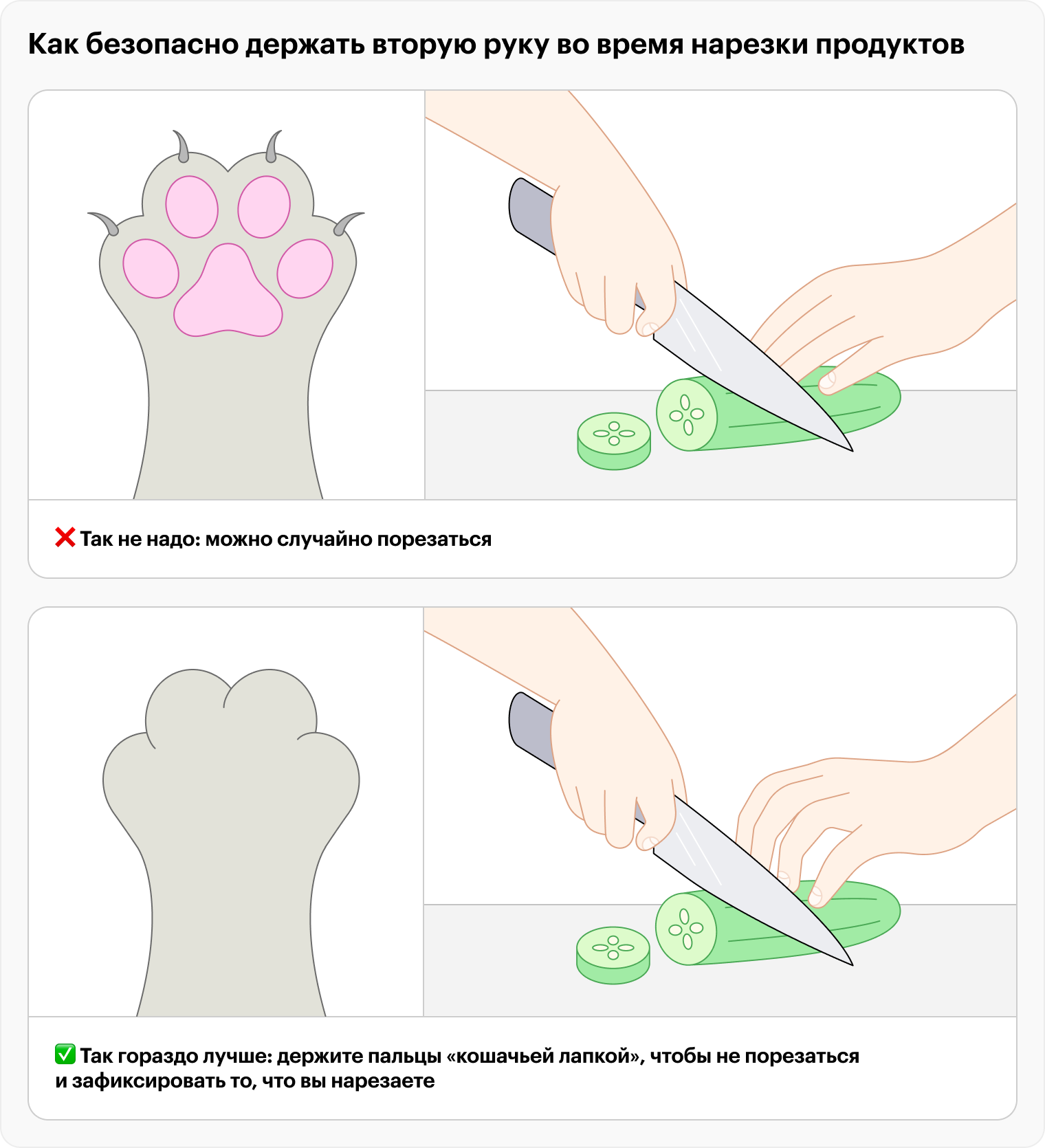 Как безопасно держать вторую руку во время нарезки продуктов

❌ Так не надо: можно случайно порезаться

✅ Так гораздо лучше: держите пальцы «кошачьей лапкой», чтобы не порезаться и зафиксировать то, что вы нарезаете