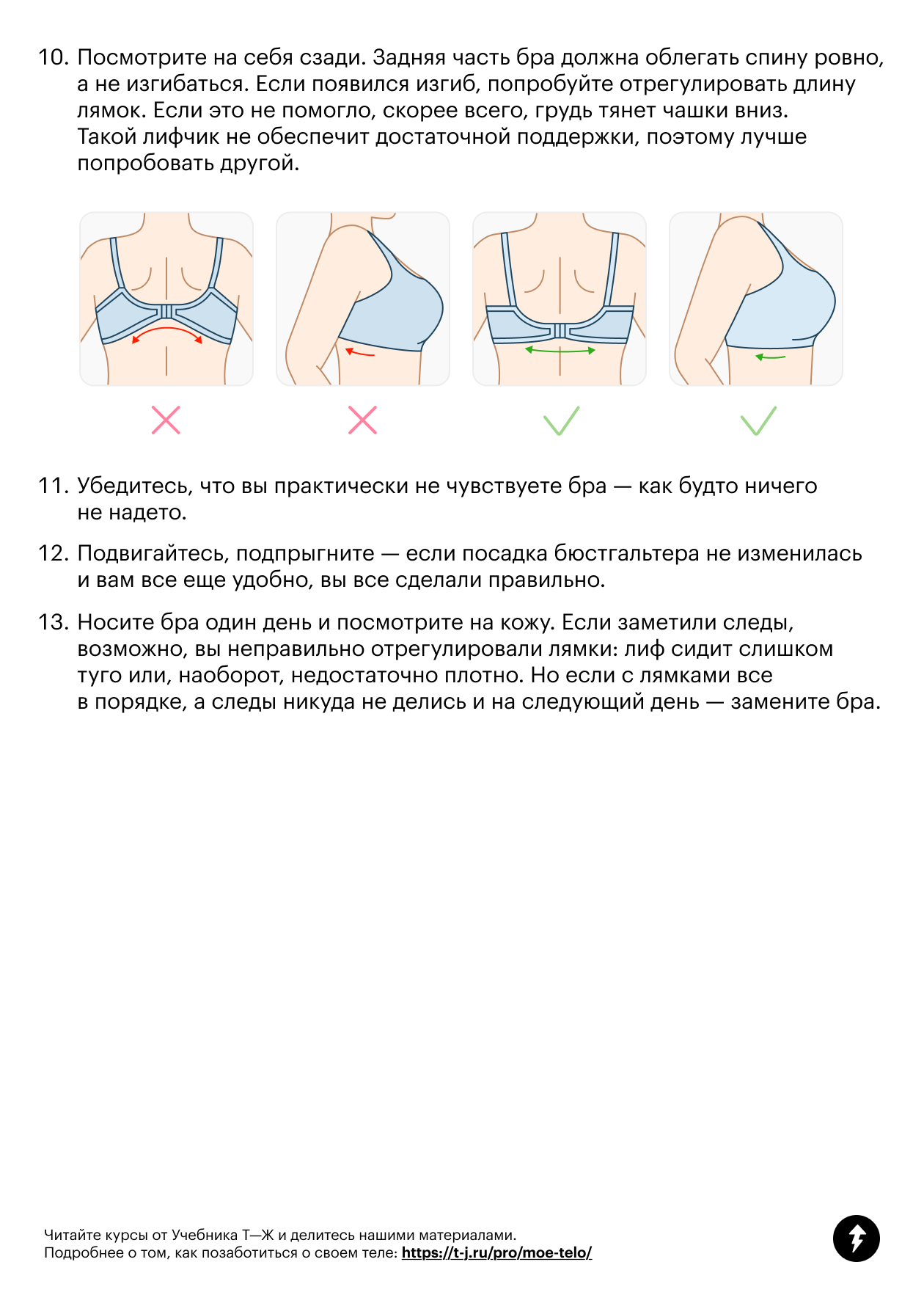 10. Посмотрите на себя сзади. Задняя часть бра должна облегать спину ровно, а не изгибаться. Если появился изгиб, попробуйте отрегулировать длину лямок. Если это не помогло, скорее всего, грудь тянет чашки вниз. Такой лифчик не обеспечит достаточной поддержки, поэтому лучше попробовать другой.

11. Убедитесь, что вы практически не чувствуете бра — как будто ничего не надето.

12. Подвигайтесь, подпрыгните — если посадка бюстгальтера не изменилась и вам все еще удобно, вы все сделали правильно.

13. Носите бра один день и посмотрите на кожу. Если заметили следы, возможно, вы неправильно отрегулировали лямки: лиф сидит слишком туго или, наоборот, недостаточно плотно. Но если с лямками все в порядке, а следы никуда не делись и на следующий день — замените бра.

Читайте курсы от Учебника Т—Ж и делитесь нашими материалами.
Подробнее о том, как позаботиться о своем теле: https://t-j.ru/pro/moe-telo/