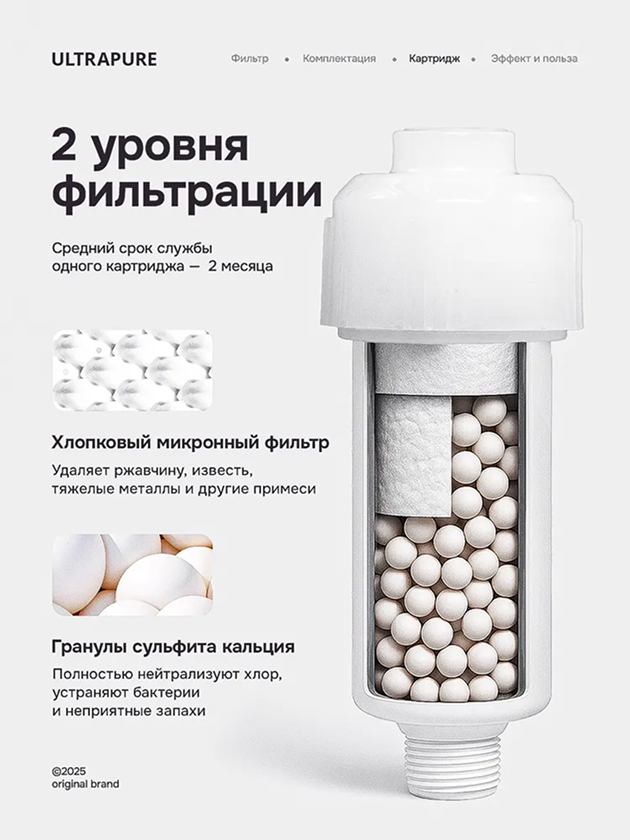 ULTRAPURE

Фильтр • Комплектация • Картридж • Эффект и польза

2 уровня фильтрации

Средний срок службы одного картриджа — 2 месяца

Хлопковый микронный фильтр

Удаляет ржавчину, известь, тяжелые металлы и другие примеси

Гранулы сульфита кальция

Полностью нейтрализуют хлор, устраняют бактерии и неприятные запахи

©2025
original brand