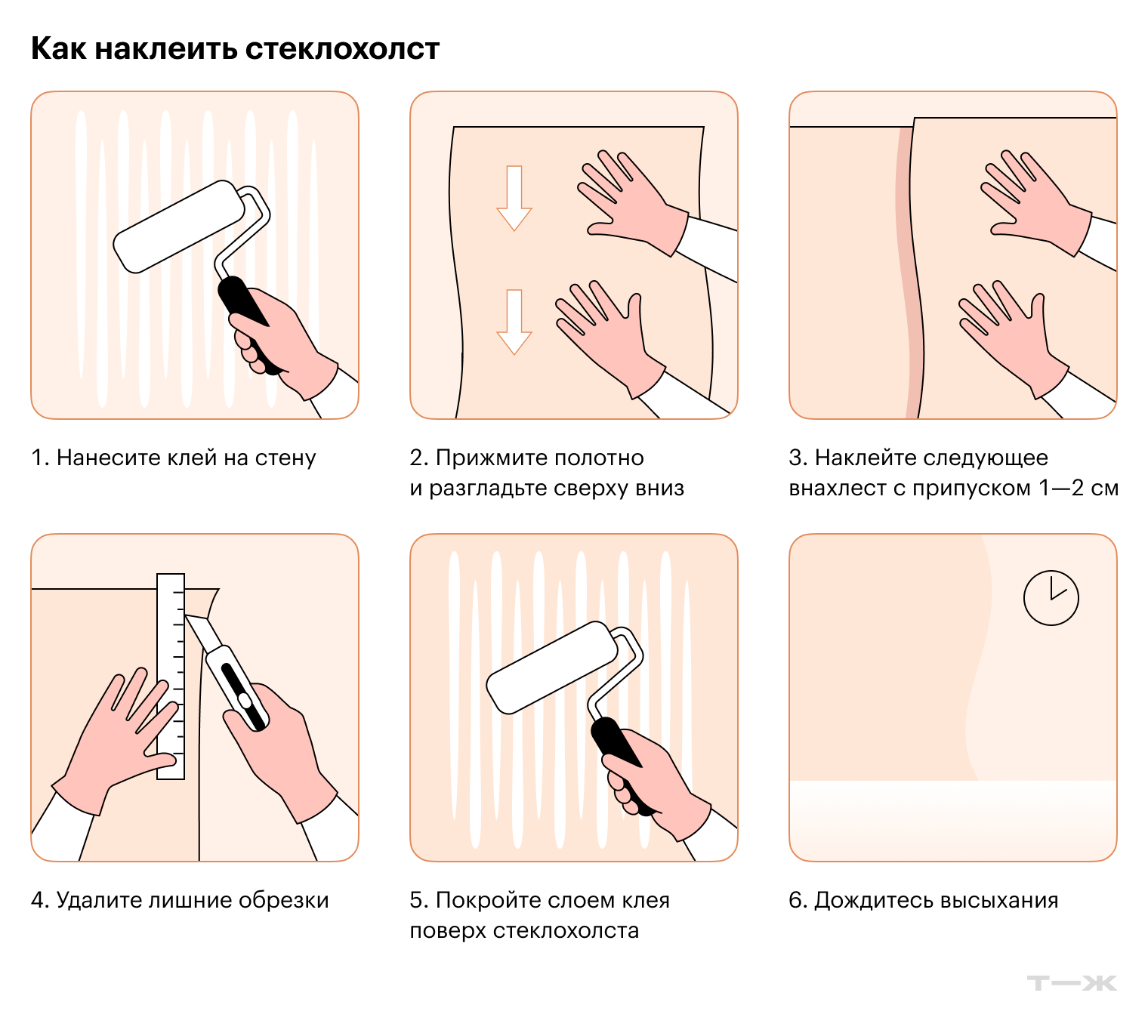 Как наклеить стеклохолст

1. Нанесите клей на стену

2. Прижмите полотно и разгладьте сверху вниз

3. Наклейте следующее внахлест с припуском 1—2 см

4. Удалите лишние обрезки

5. Покройте слоем клея поверх стеклохолста

6. Дождитесь высыхания

Т—Ж