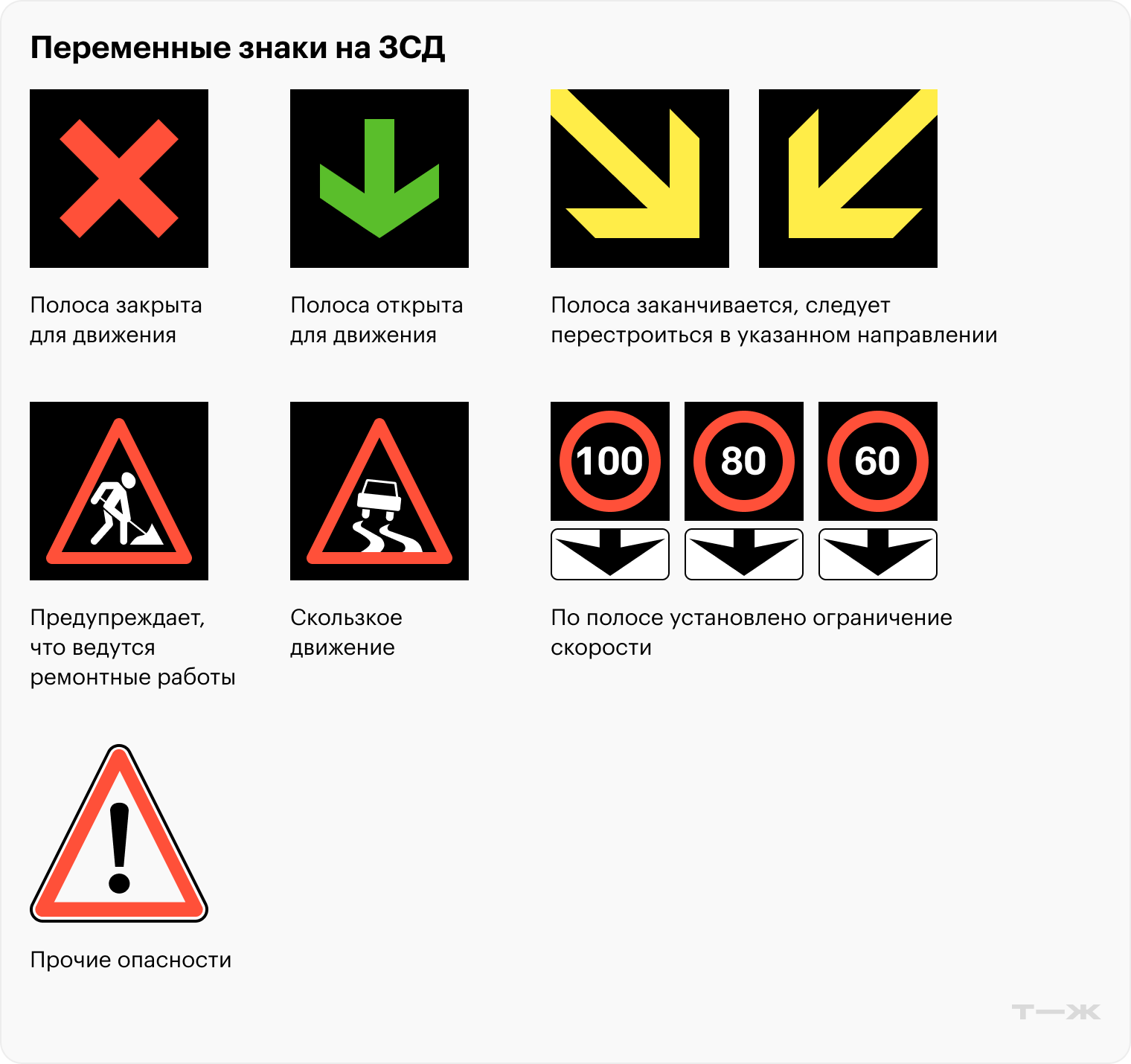 Переменные знаки на ЗСД

Полоса закрыта для движения

Полоса открыта для движения

Полоса заканчивается, следует перестроиться в указанном направлении

Предупреждает, что ведутся ремонтные работы

Скользкое движение

100

80

60

По полосе установлено ограничение скорости

Прочие опасности

Т—Ж