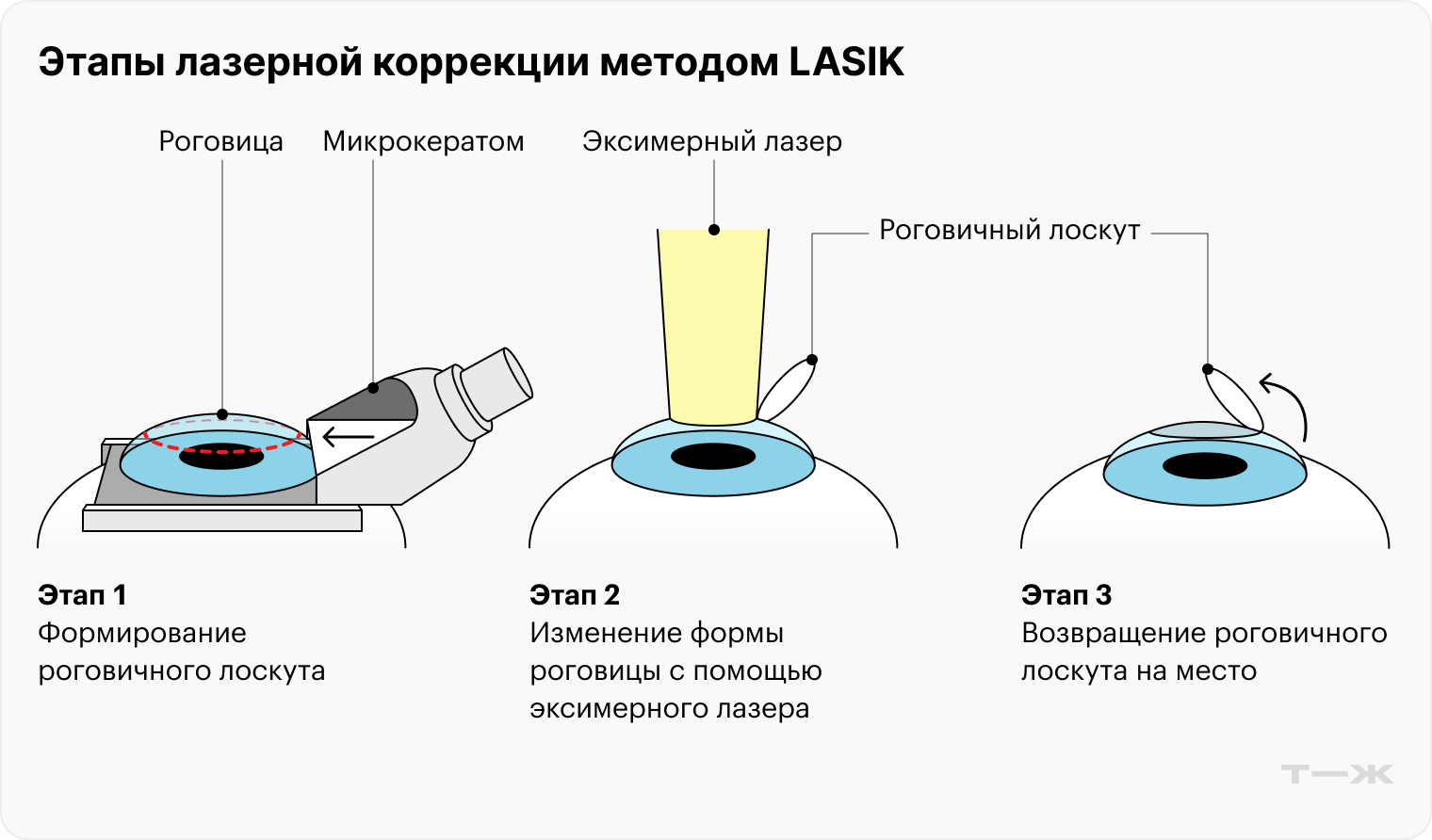 Этапы лазерной коррекции методом LASIK

Роговица

Микрокератом

Эксимерный лазер

Роговичный лоскут

Этап 1
Формирование роговичного лоскута

Этап 2
Изменение формы роговицы с помощью эксимерного лазера

Этап 3
Возвращение роговичного лоскута на место

Т—Ж