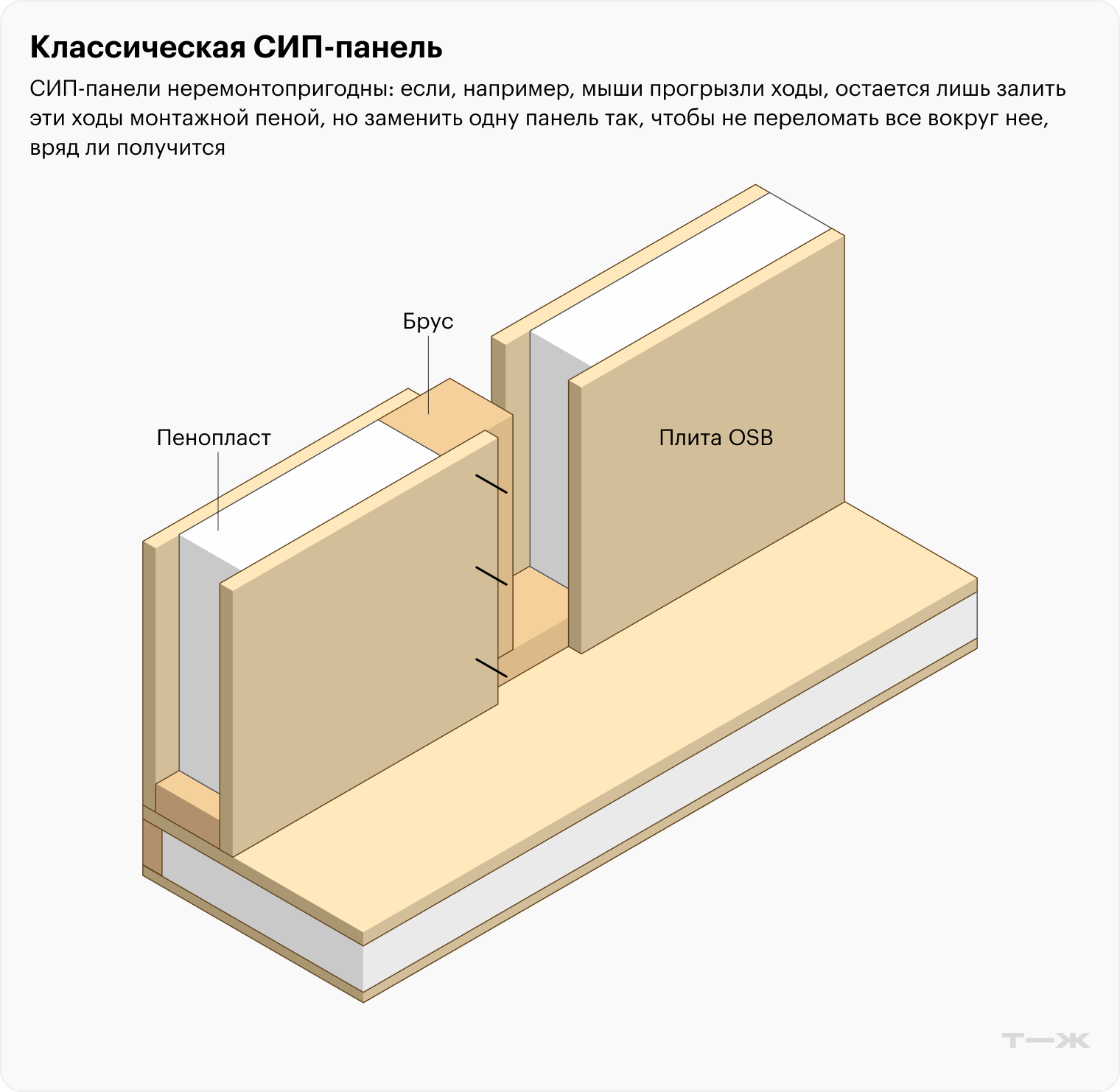 Классическая СИП-панель

СИП-панели неремонтопригодны: если, например, мыши прогрызли ходы, остается лишь залить эти ходы монтажной пеной, но заменить одну панель так, чтобы не переломать все вокруг нее, вряд ли получится

Брус

Пенопласт

Плита OSB

Т—Ж