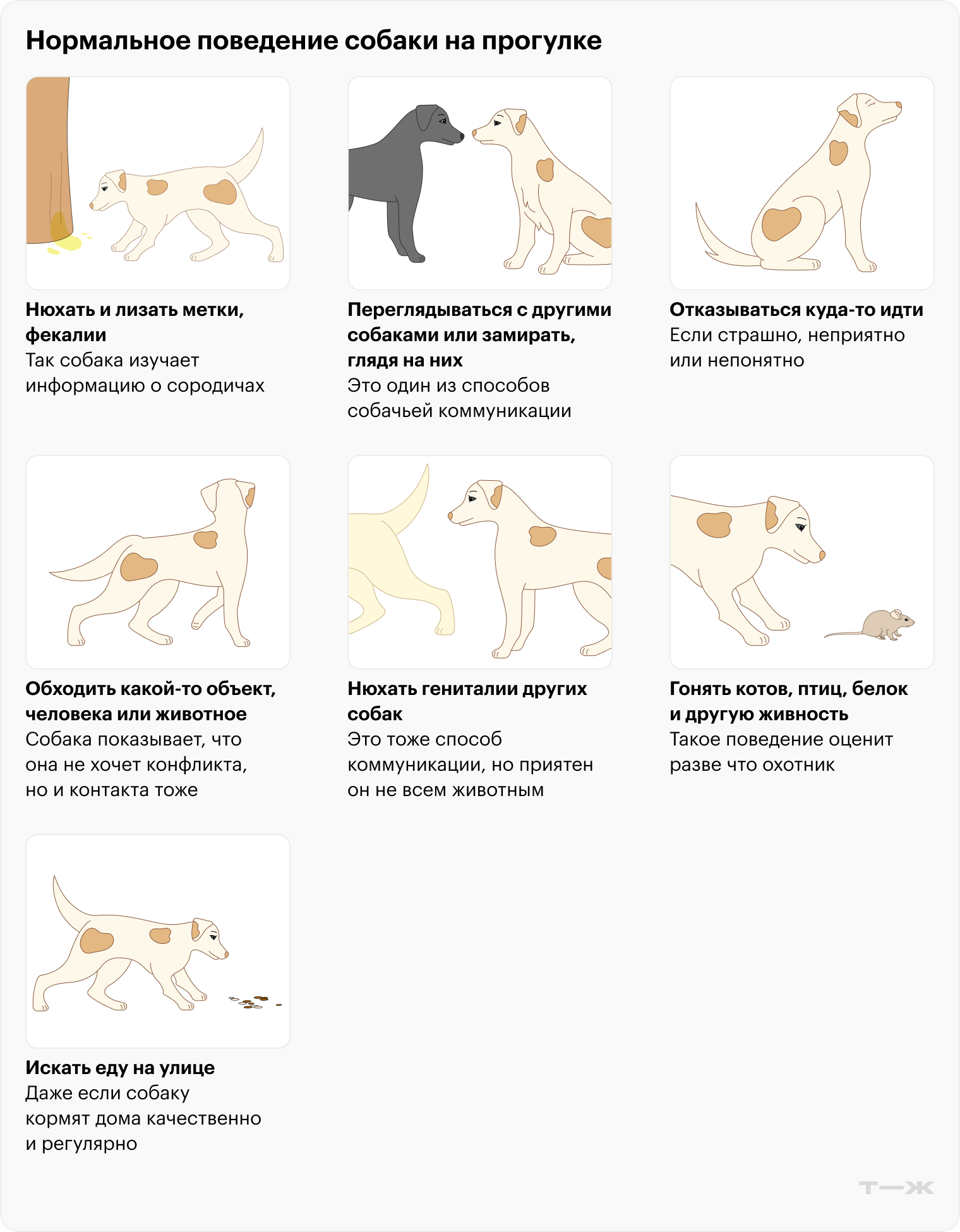 Нормальное поведение собаки на прогулке

Нюхать и лизать метки, фекалии
Так собака изучает информацию о сородичах

Переглядываться с другими собаками или замирать, глядя на них
Это один из способов собачьей коммуникации

Отказываться куда-то идти
Если страшно, неприятно или непонятно

Обходить какой-то объект, человека или животное
Собака показывает, что она не хочет конфликта, но и контакта тоже

Нюхать гениталии других собак
Это тоже способ коммуникации, но приятен он не всем животным

Гонять котов, птиц, белок и другую живность
Такое поведение оценит разве что охотник

Искать еду на улице
Даже если собаку кормят дома качественно и регулярно

Т—Ж