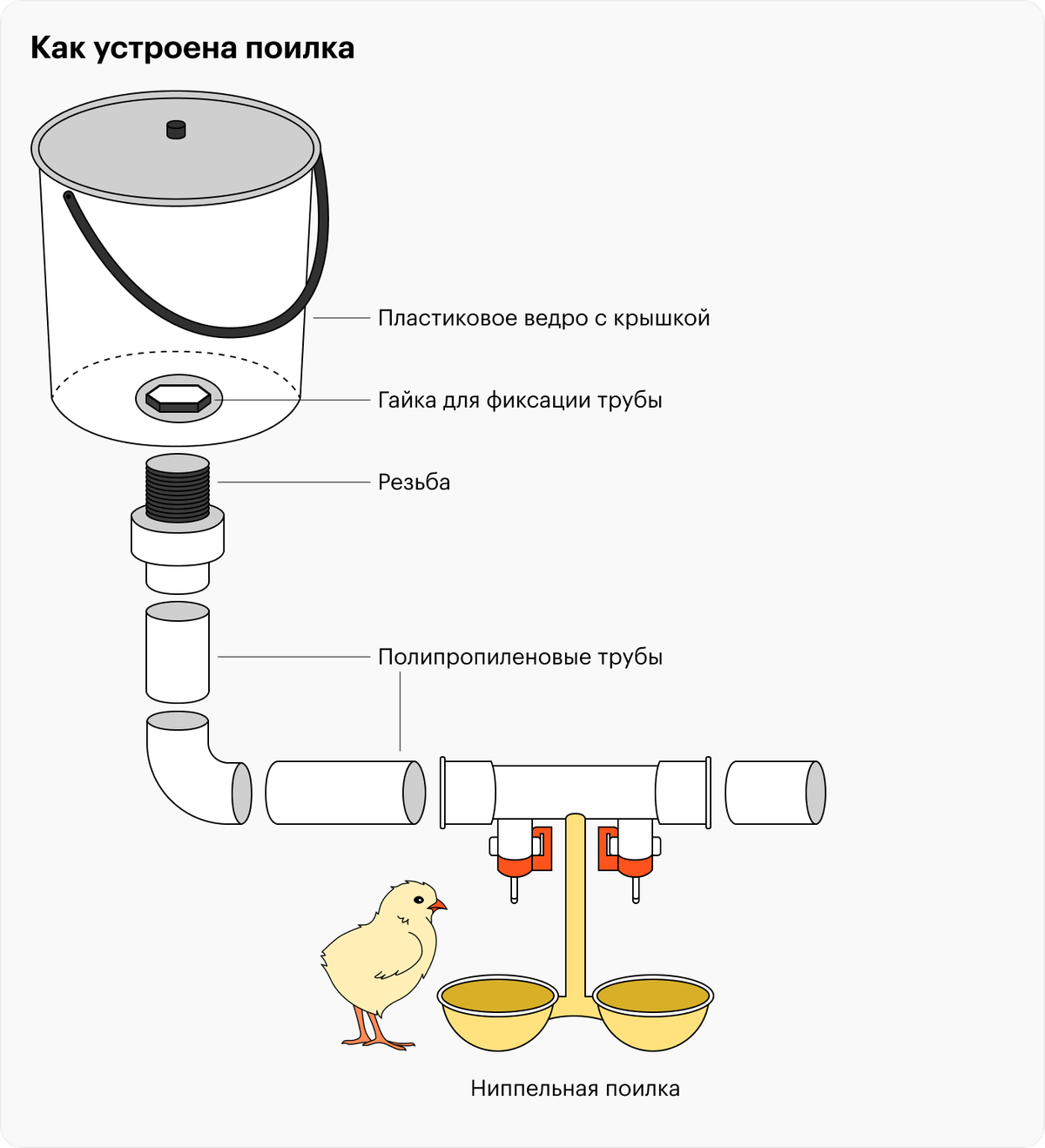 Как устроена поилка

Пластиковое ведро с крышкой

Гайка для фиксации трубы

Резьба

Полипропиленовые трубы

Ниппельная поилка