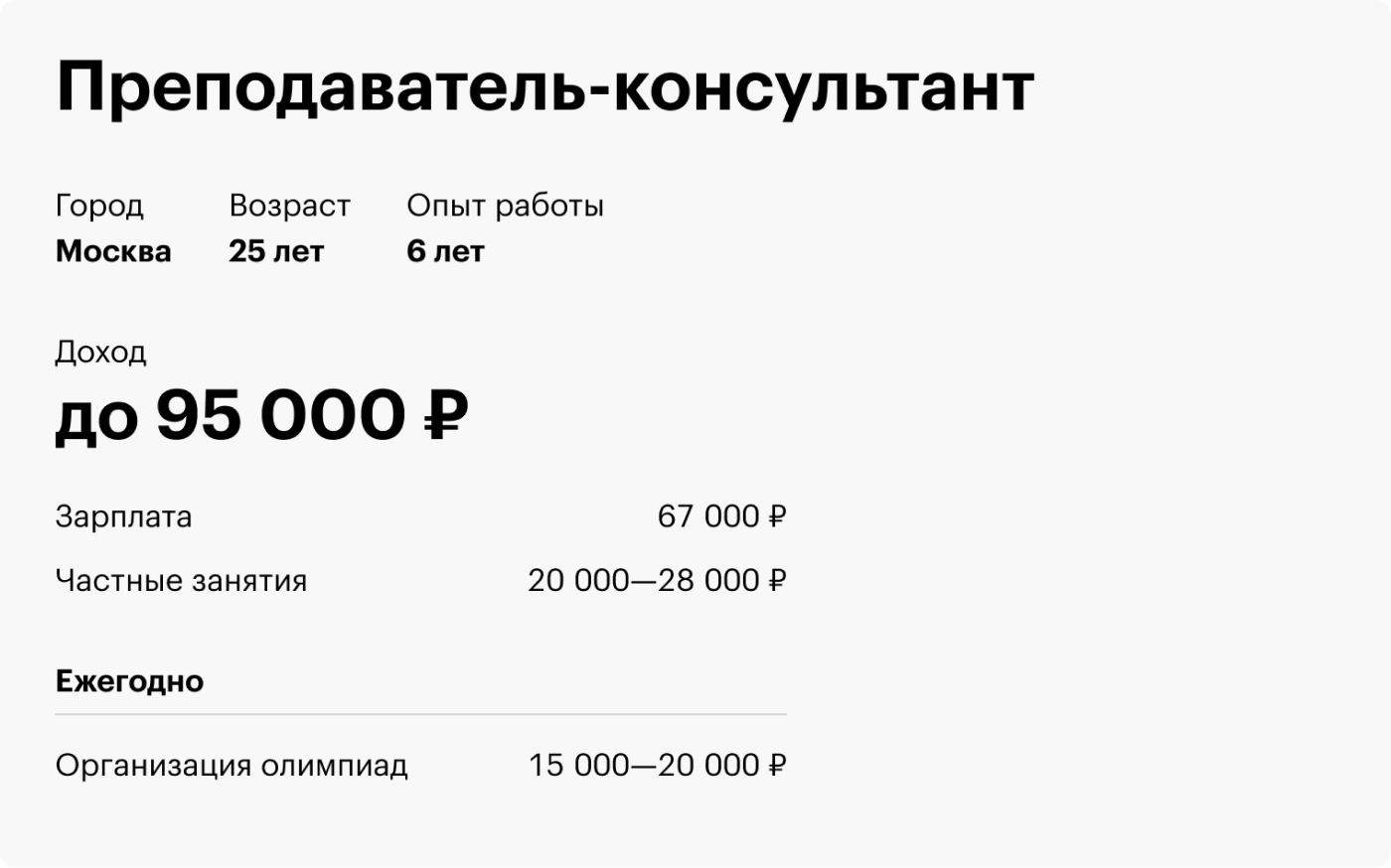 Преподаватель-консультант

Город
Москва

Возраст
25 лет

Опыт работы
6 лет

Доход
до 95 000 ₽

Зарплата 67 000 ₽

Частные занятия 20 000—28 000 ₽

Ежегодно

Организация олимпиад 15 000—20 000 ₽