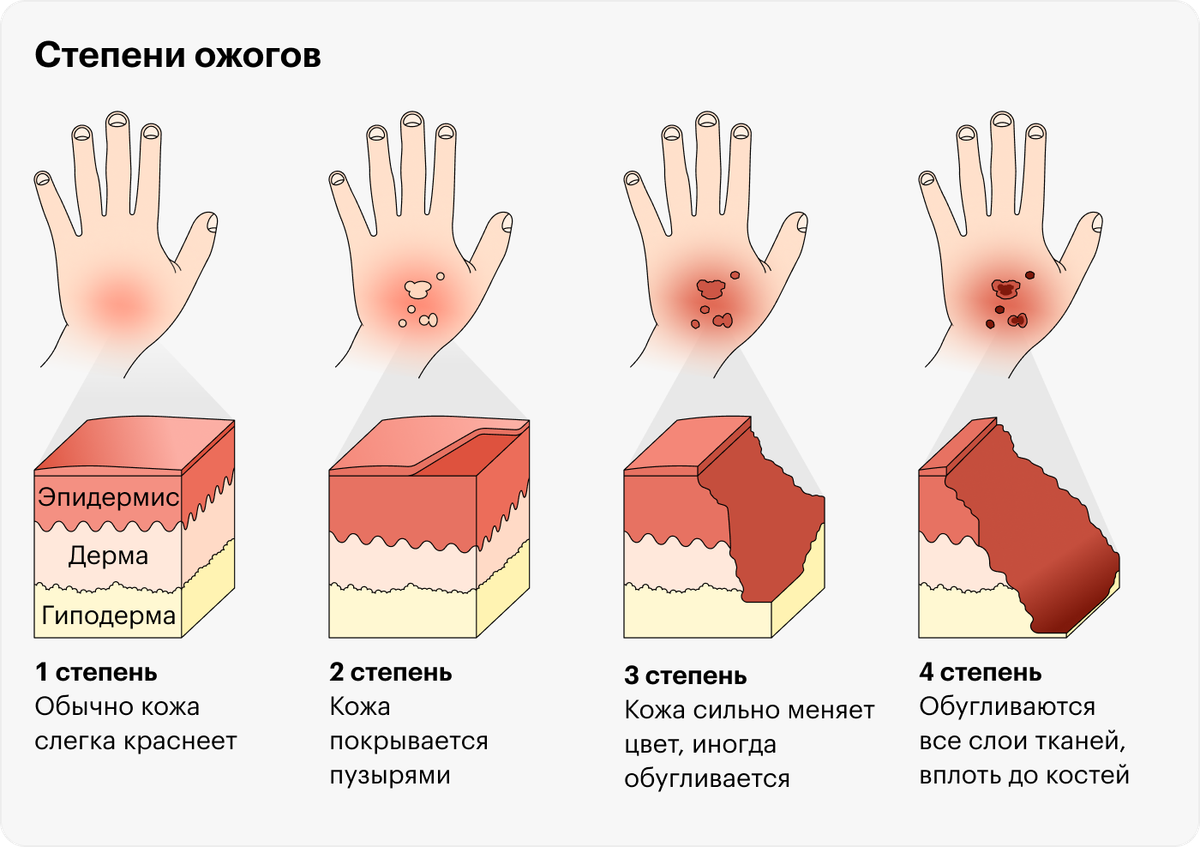 Степени ожогов

Эпидермис
Дерма
Гиподерма

1 степень
Обычно кожа слегка краснеет

2 степень
Кожа покрывается пузырями

3 степень
Кожа сильно меняет цвет, иногда обугливается

4 степень
Обугливаются все слои тканей, вплоть до костей