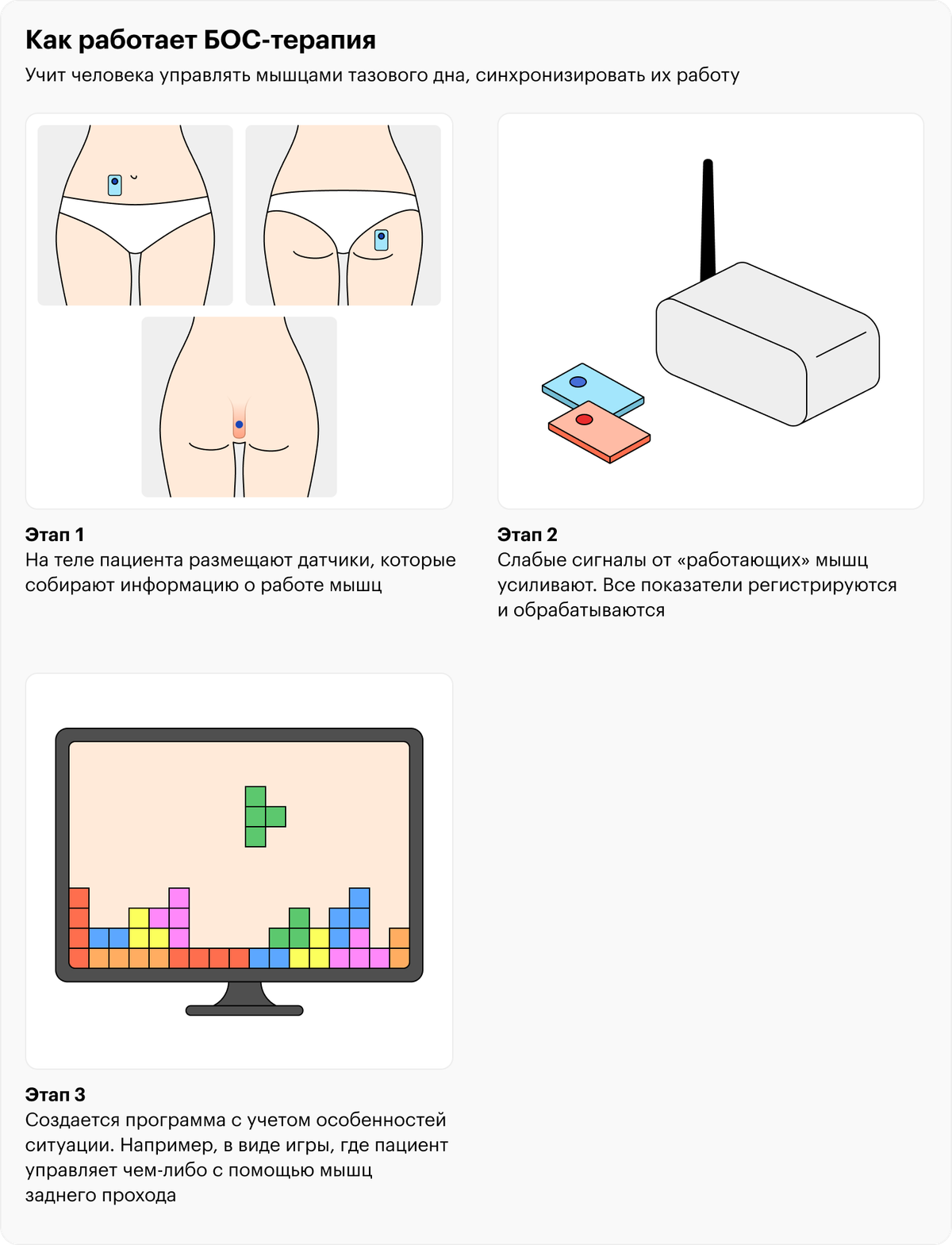 Как работает БОС-терапия

Учит человека управлять мышцами тазового дна, синхронизировать их работу

Этап 1
На теле пациента размещают датчики, которые собирают информацию о работе мышц

Этап 2
Слабые сигналы от «работающих» мышц усиливают. Все показатели регистрируются и обрабатываются

Этап 3
Создается программа с учетом особенностей ситуации. Например, в виде игры, где пациент управляет чем-либо с помощью мышц заднего прохода