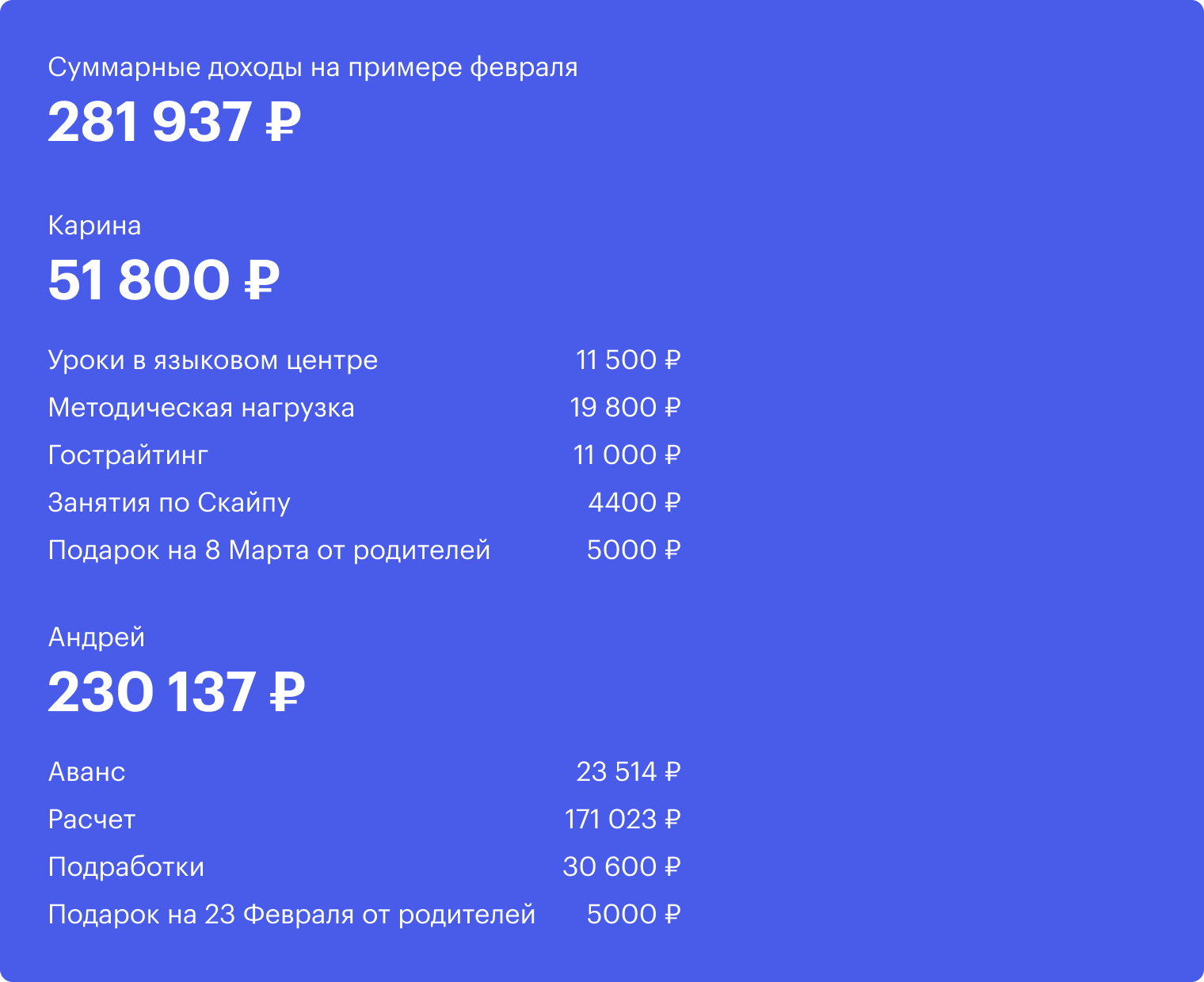 Суммарные доходы на примере февраля

281 937 ₽

Карина

51 800 ₽

| | |
|---|---|
| Уроки в языковом центре | 11 500 ₽ |
| Методическая нагрузка | 19 800 ₽ |
| Гострайтинг | 11 000 ₽ |
| Занятия по Скайпу | 4400 ₽ |
| Подарок на 8 Марта от родителей | 5000 ₽ |

Андрей

230 137 ₽

| | |
|---|---|
| Аванс | 23 514 ₽ |
| Расчет | 171 023 ₽ |
| Подработки | 30 600 ₽ |
| Подарок на 23 Февраля от родителей | 5000 ₽ |