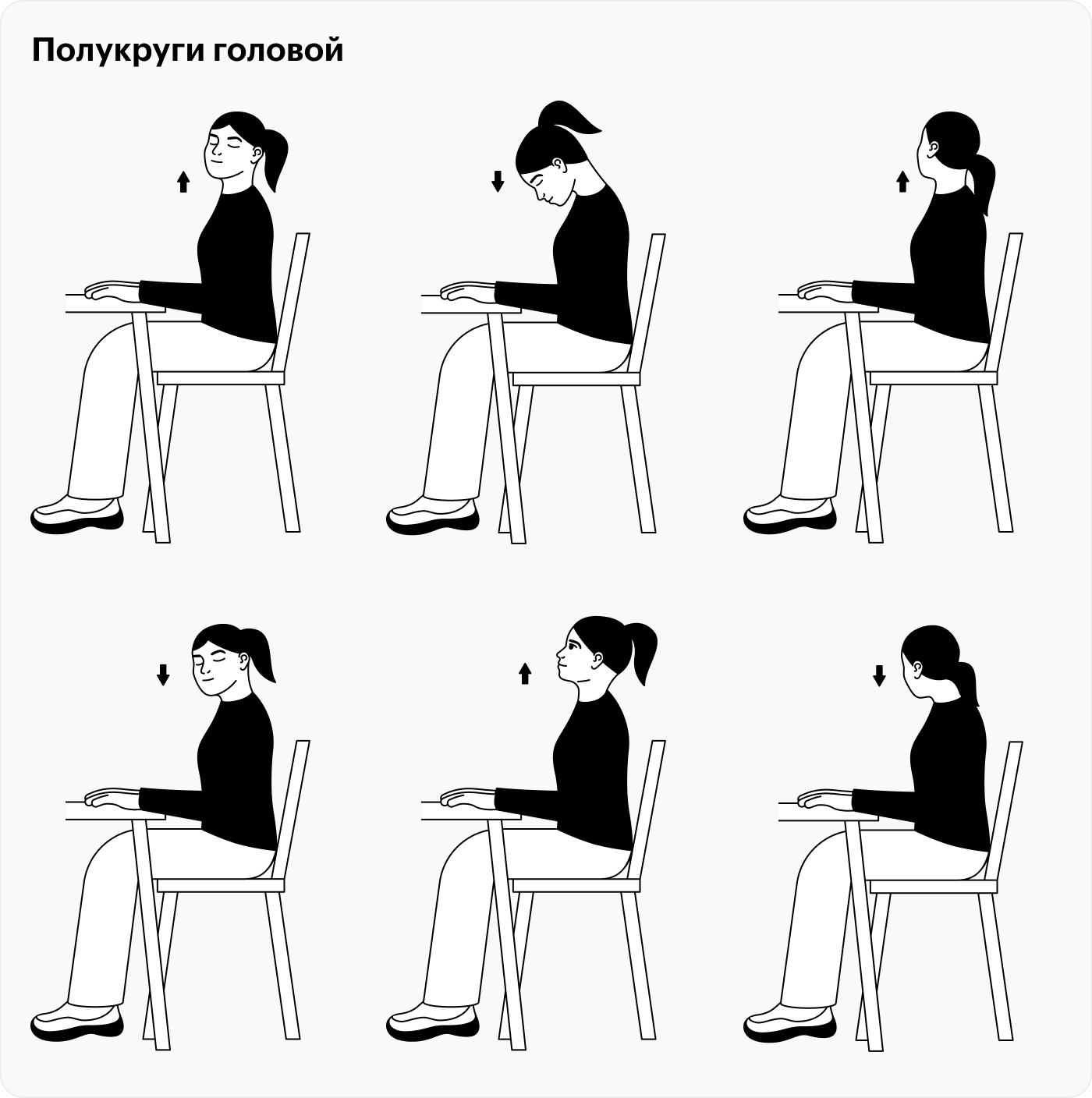 Полукруги головой