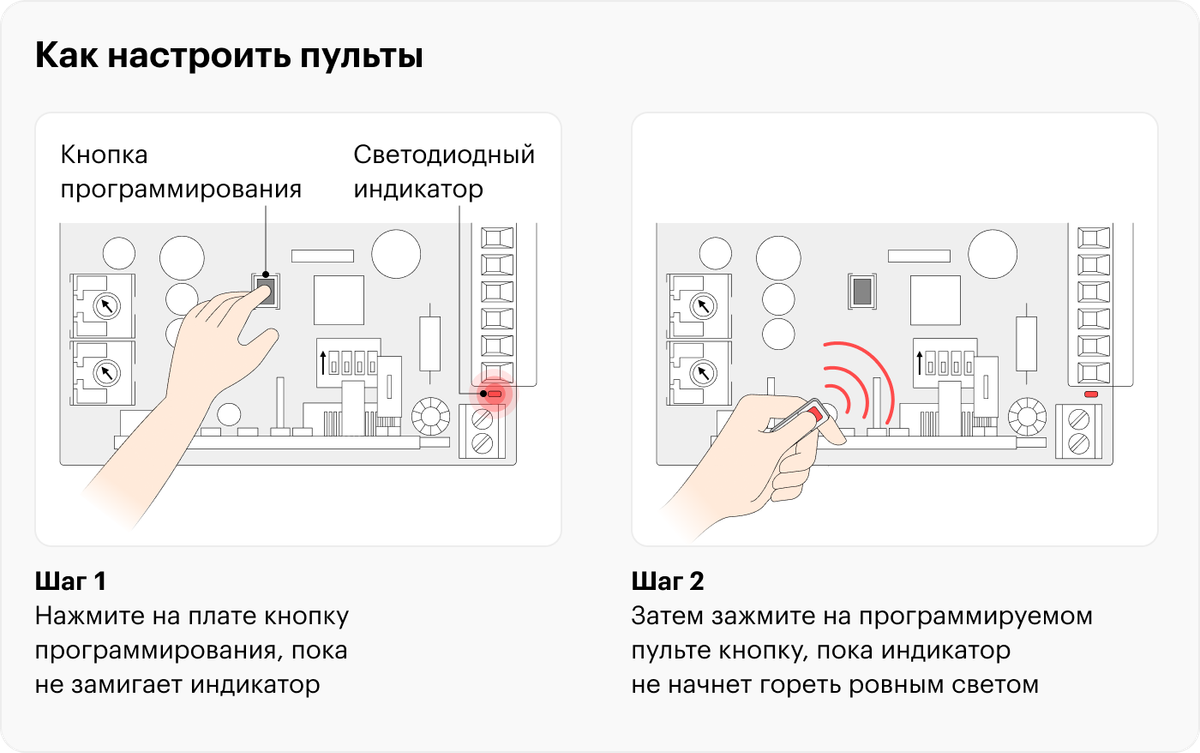 Как настроить пульты

Кнопка программирования

Светодиодный индикатор

Шаг 1
Нажмите на плате кнопку программирования, пока не замигает индикатор

Шаг 2
Затем зажмите на программируемом пульте кнопку, пока индикатор не начнет гореть ровным светом