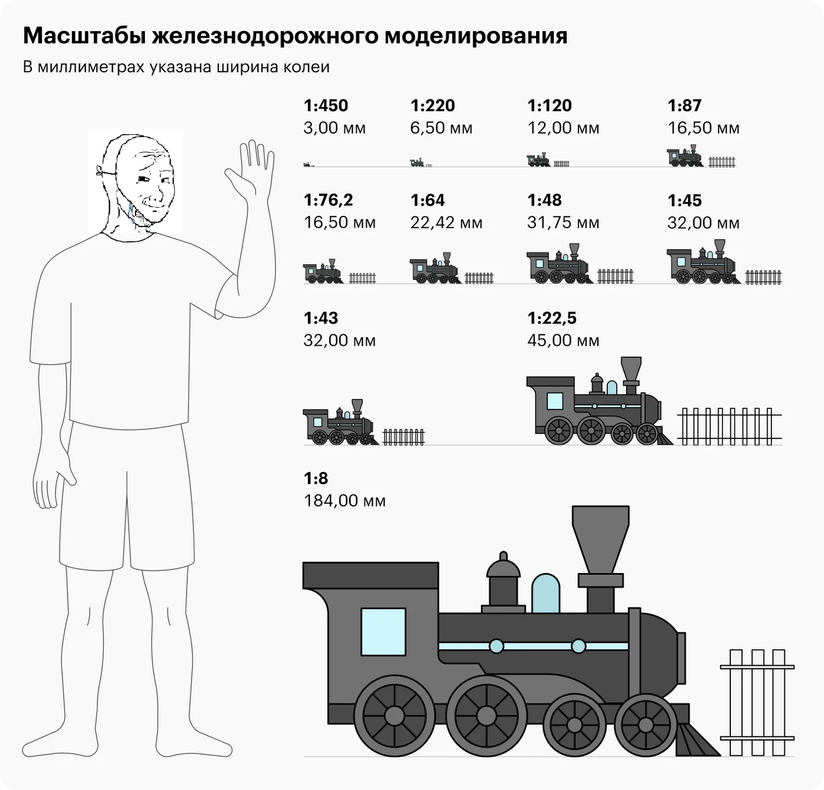 Масштабы железнодорожного моделирования
В миллиметрах указана ширина колеи

1:450
3,00 мм

1:220
6,50 мм

1:120
12,00 мм

1:87
16,50 мм

1:76,2
16,50 мм

1:64
22,42 мм

1:48
31,75 мм

1:45
32,00 мм

1:43
32,00 мм

1:22,5
45,00 мм

1:8
184,00 мм