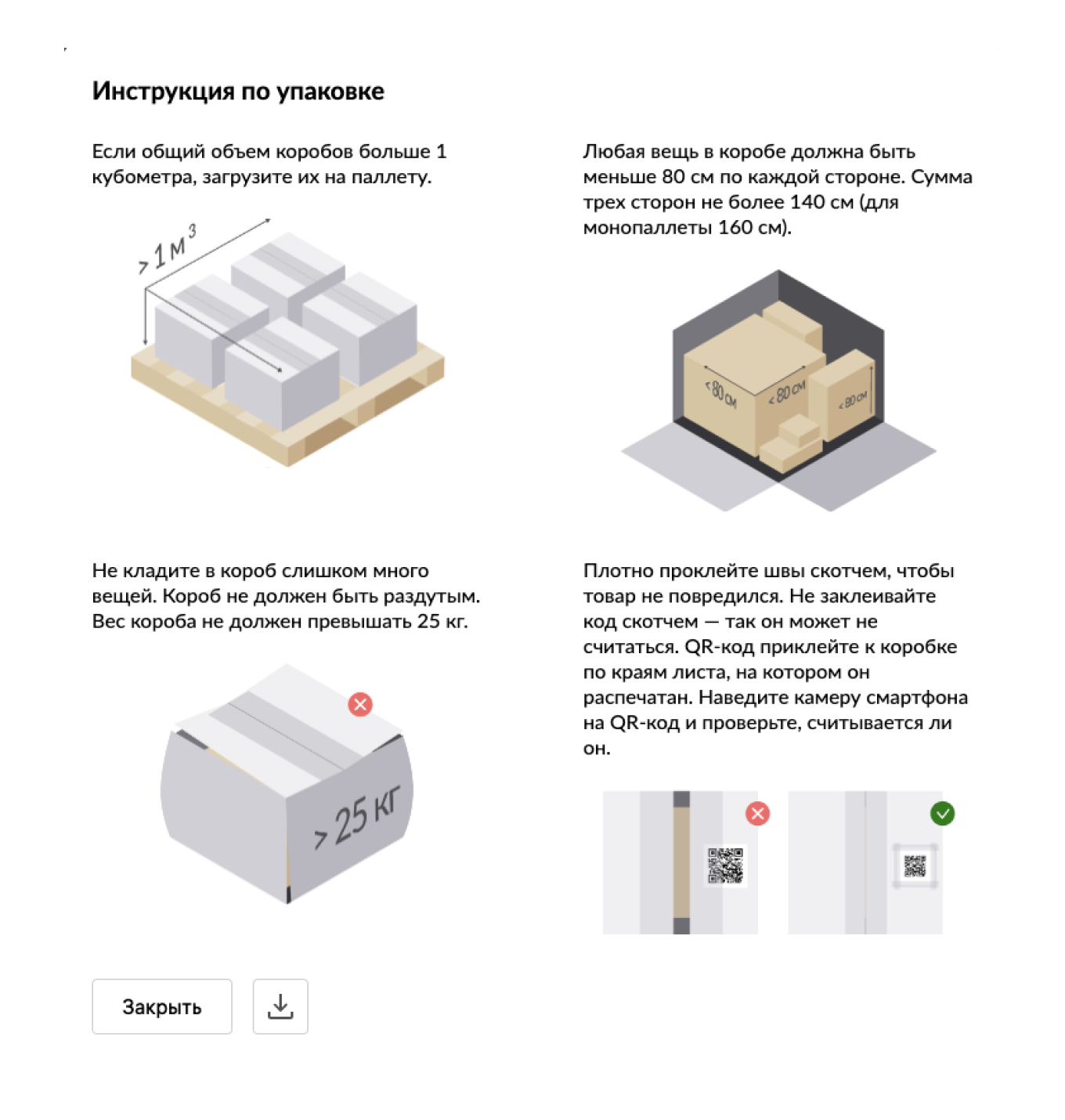 Инструкция по упаковке

Если общий объем коробов больше 1 кубометра, загрузите их на паллету.

$> 1 м^3$

Любая вещь в коробе должна быть меньше 80 см по каждой стороне. Сумма трех сторон не более 140 см (для монопаллеты 160 см).

< 80 см
< 80 см
< 80 см

Не кладите в короб слишком много вещей. Короб не должен быть раздутым. Вес короба не должен превышать 25 кг.

> 25 кг

Плотно проклейте швы скотчем, чтобы товар не повредился. Не заклеивайте код скотчем — так он может не считаться. QR-код приклейте к коробке по краям листа, на котором он распечатан. Наведите камеру смартфона на QR-код и проверьте, считывается ли он.

Закрыть